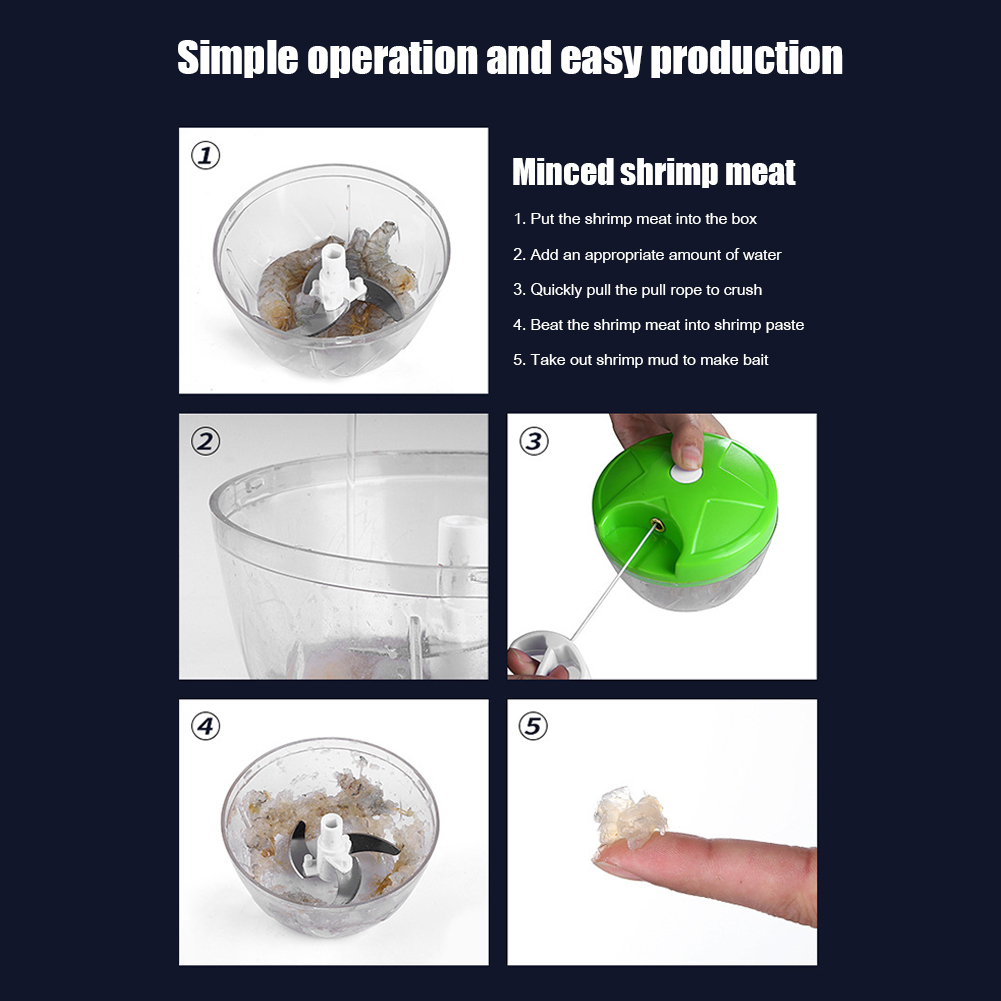 Simple operation and easy production

①

Minced shrimp meat

1. Put the shrimp meat into the box

2. Add an appropriate amount of water

3. Quickly pull the pull rope to crush

4. Beat the shrimp meat into shrimp paste

5. Take out shrimp mud to make bait

②

③

④

⑤